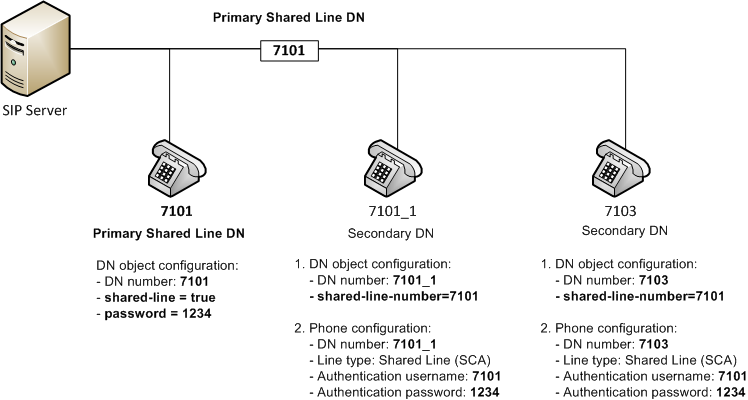 Primary Shared Line DN

7101

SIP Server

7101
Primary Shared Line DN

DN object configuration:
- DN number: 7101
- shared-line = true
- password = 1234

7101_1
Secondary DN

1. DN object configuration:
- DN number: 7101_1
- shared-line-number=7101

2. Phone configuration:
- DN number: 7101_1
- Line type: Shared Line (SCA)
- Authentication username: 7101
- Authentication password: 1234

7103
Secondary DN

1. DN object configuration:
- DN number: 7103
- shared-line-number=7101

2. Phone configuration:
- DN number: 7103
- Line type: Shared Line (SCA)
- Authentication username: 7101
- Authentication password: 1234